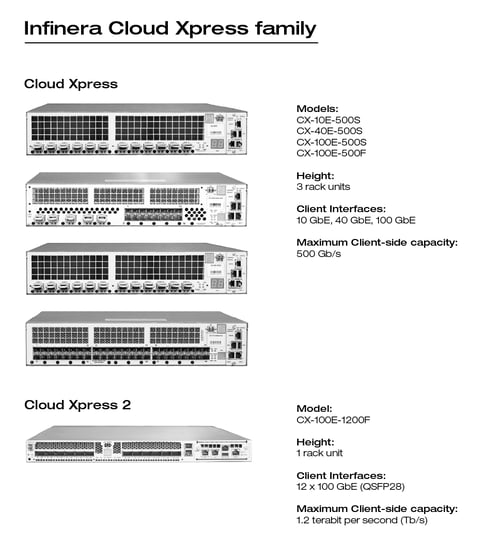 Infinera Cloud Xpress family

Cloud Xpress

Models:
CX-10E-500S
CX-40E-500S
CX-100E-500S
CX-100E-500F

Height:
3 rack units

Client Interfaces:
10 GbE, 40 GbE, 100 GbE

Maximum Client-side capacity:
500 Gb/s

Cloud Xpress 2

Model:
CX-100E-1200F

Height:
1 rack unit

Client Interfaces:
12 x 100 GbE (QSFP28)

Maximum Client-side capacity:
1.2 terabit per second (Tb/s)